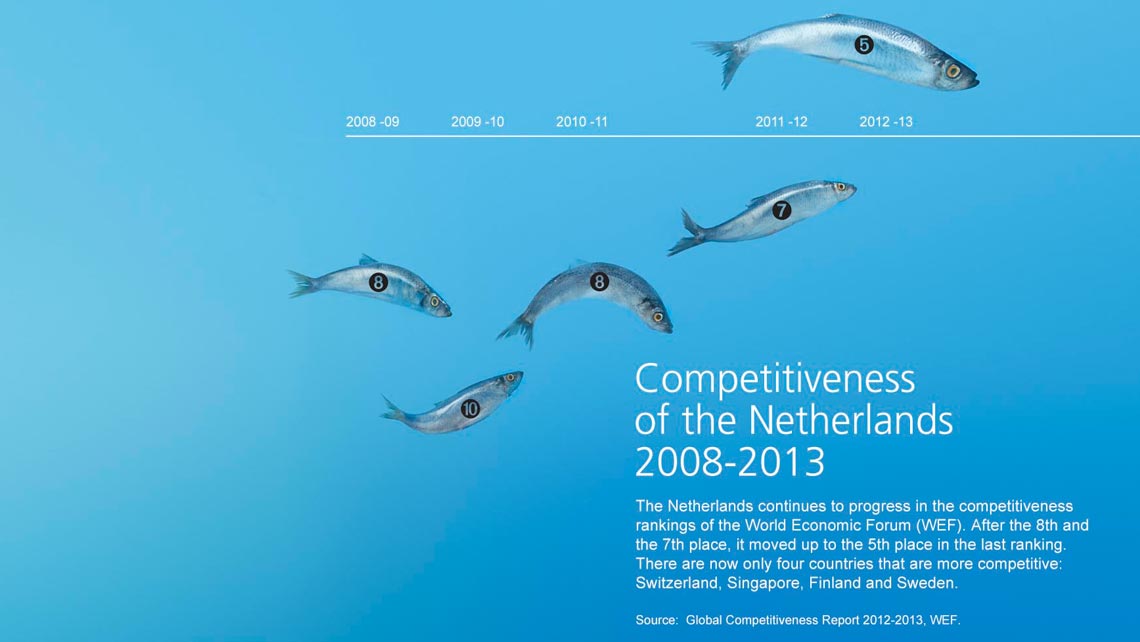 5

2008 -09 2009 -10 2010 -11 2011 -12 2012 -13

7

8

8

10

Competitiveness of the Netherlands 2008-2013

The Netherlands continues to progress in the competitiveness rankings of the World Economic Forum (WEF). After the 8th and the 7th place, it moved up to the 5th place in the last ranking. There are now only four countries that are more competitive: Switzerland, Singapore, Finland and Sweden.

Source: Global Competitiveness Report 2012-2013, WEF.