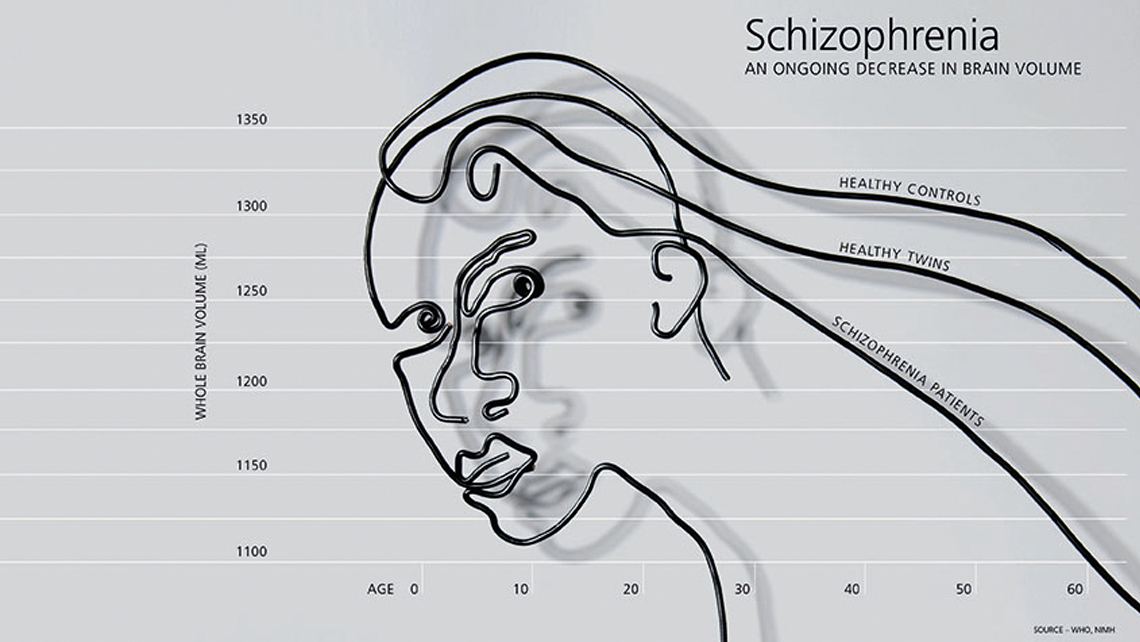 Schizophrenia
AN ONGOING DECREASE IN BRAIN VOLUME

WHOLE BRAIN VOLUME (ML)

1350
1300
1250
1200
1150
1100

HEALTHY CONTROLS
HEALTHY TWINS
SCHIZOPHRENIA PATIENTS

AGE 0 10 20 30 40 50 60

SOURCE – WHO, NIMH