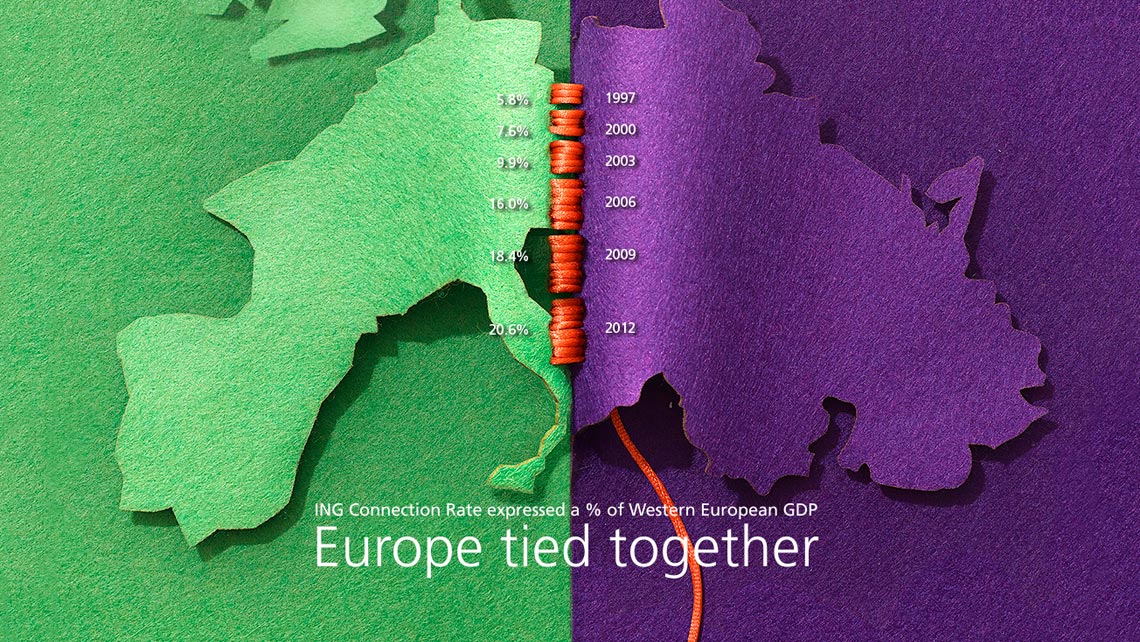 5.8% 1997
7.6% 2000
9.9% 2003
16.0% 2006
18.4% 2009
20.6% 2012

ING Connection Rate expressed a % of Western European GDP
Europe tied together