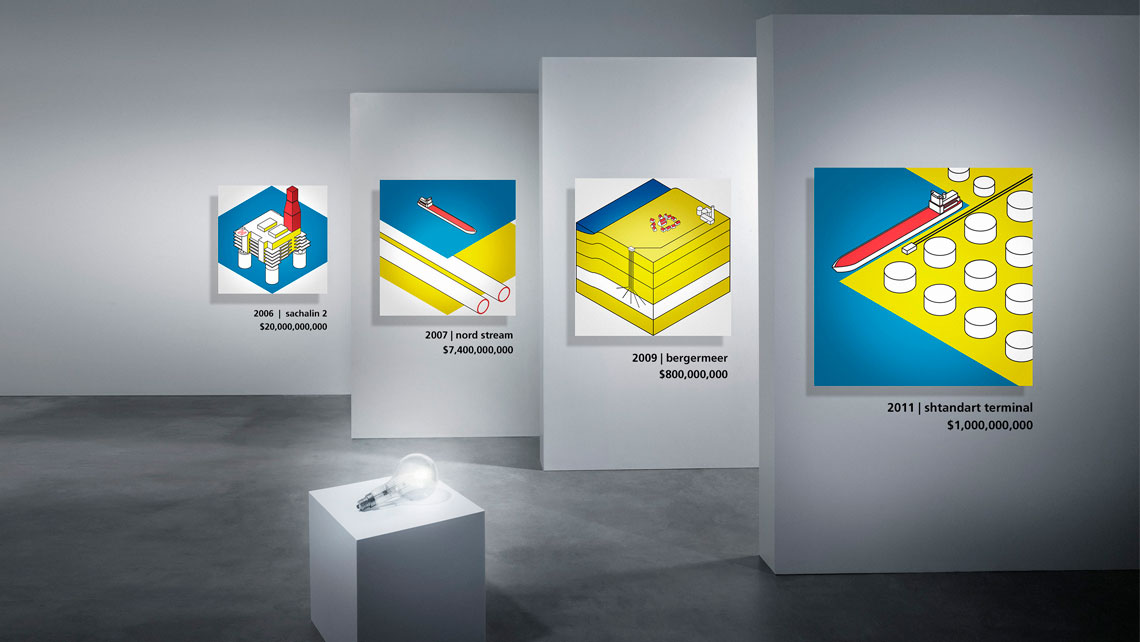 2006 | sachalin 2
$20,000,000,000

2007 | nord stream
$7,400,000,000

2009 | bergermeer
$800,000,000

2011 | shtandart terminal
$1,000,000,000