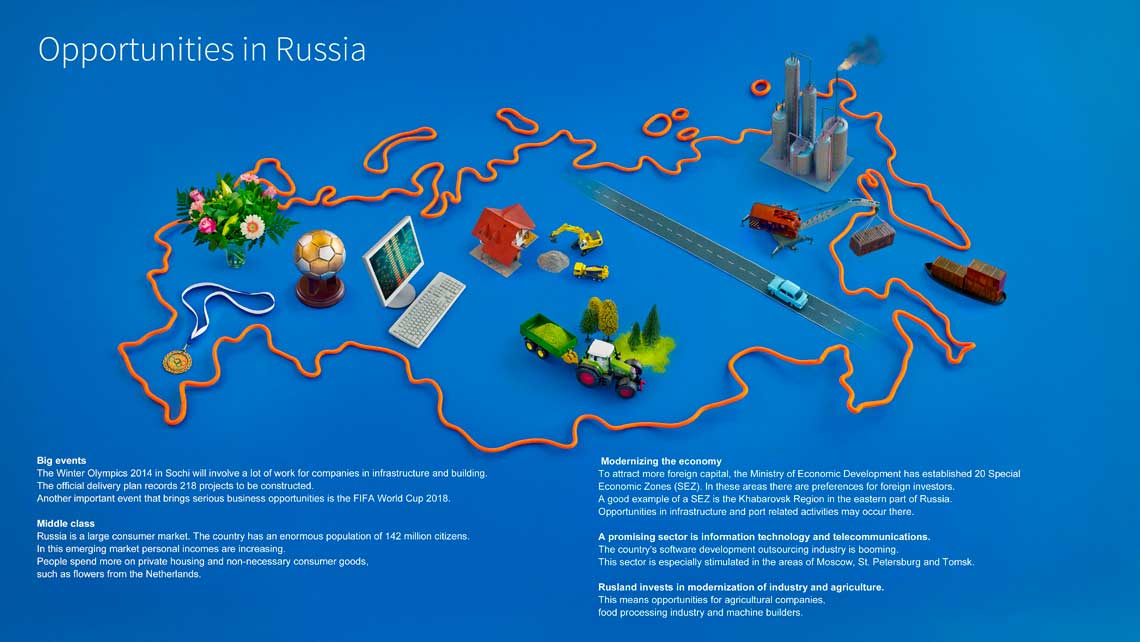 Opportunities in Russia

**Big events**
The Winter Olympics 2014 in Sochi will involve a lot of work for companies in infrastructure and building.
The official delivery plan records 218 projects to be constructed.
Another important event that brings serious business opportunities is the FIFA World Cup 2018.

**Middle class**
Russia is a large consumer market. The country has an enormous population of 142 million citizens.
In this emerging market personal incomes are increasing.
People spend more on private housing and non-necessary consumer goods, such as flowers from the Netherlands.

**Modernizing the economy**
To attract more foreign capital, the Ministry of Economic Development has established 20 Special Economic Zones (SEZ). In these areas there are preferences for foreign investors.
A good example of a SEZ is the Khabarovsk Region in the eastern part of Russia.
Opportunities in infrastructure and port related activities may occur there.

**A promising sector is information technology and telecommunications.**
The country's software development outsourcing industry is booming.
This sector is especially stimulated in the areas of Moscow, St. Petersburg and Tomsk.

**Rusland invests in modernization of industry and agriculture.**
This means opportunities for agricultural companies, food processing industry and machine builders.