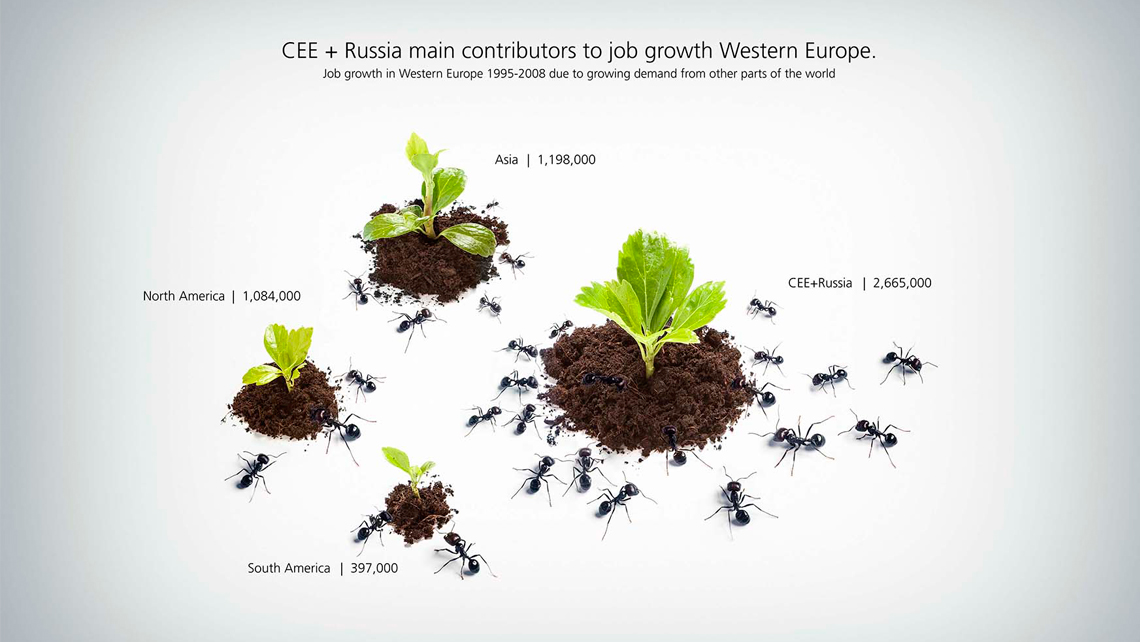 CEE + Russia main contributors to job growth Western Europe.
Job growth in Western Europe 1995-2008 due to growing demand from other parts of the world

Asia | 1,198,000

North America | 1,084,000

CEE+Russia | 2,665,000

South America | 397,000